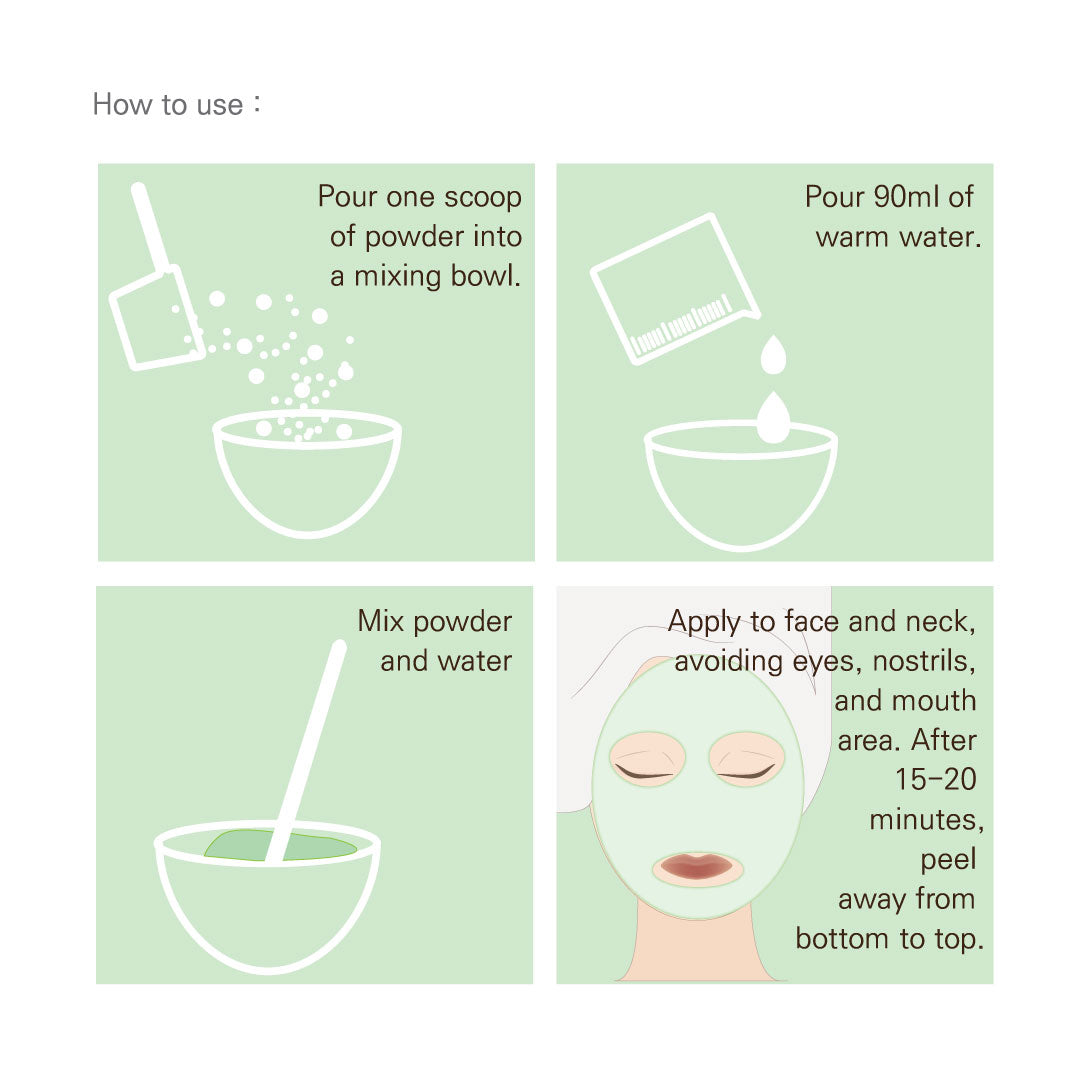 How to use :

Pour one scoop of powder into a mixing bowl.

Pour 90ml of warm water.

Mix powder and water

Apply to face and neck, avoiding eyes, nostrils, and mouth area. After 15–20 minutes, peel away from bottom to top.